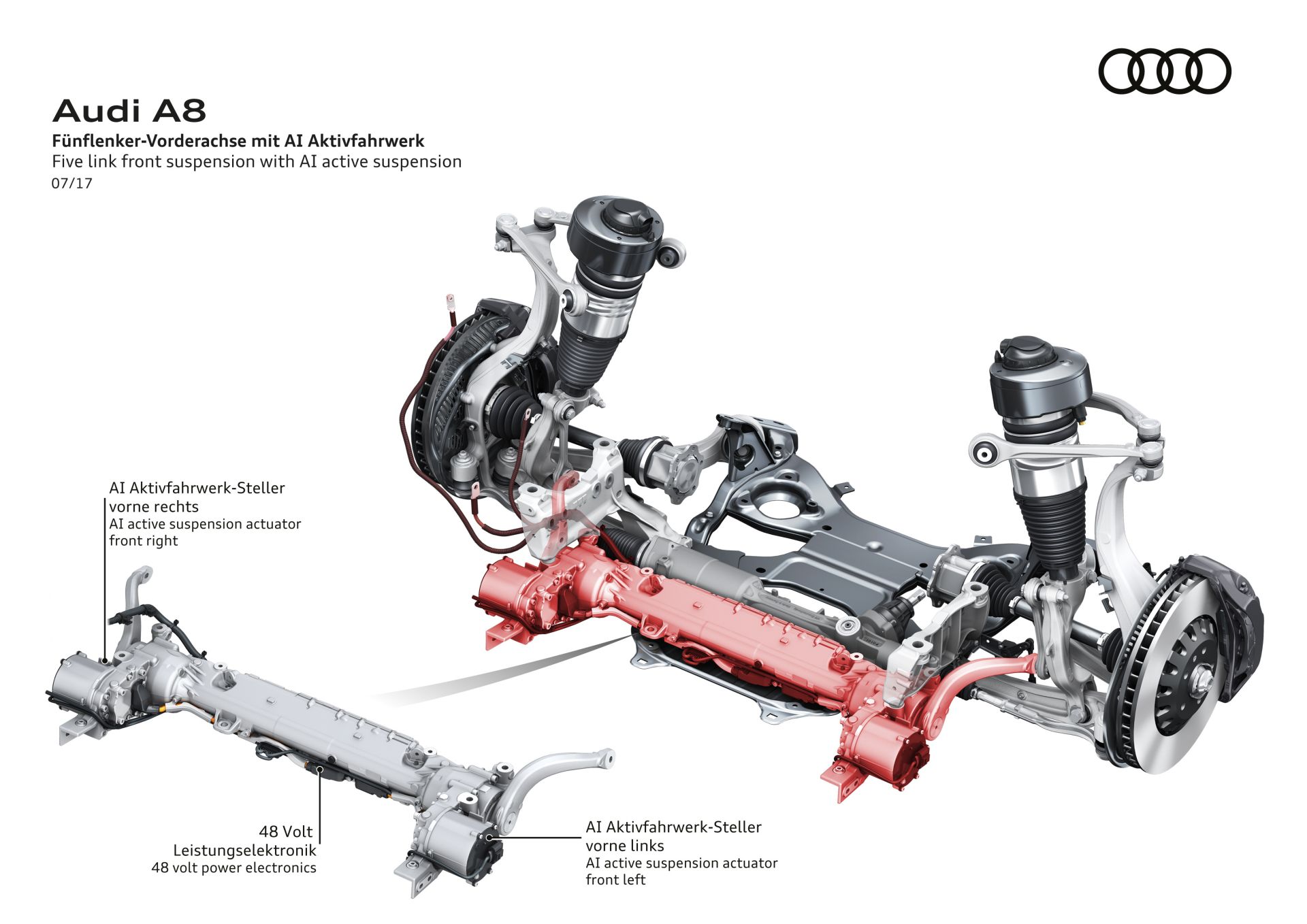 Audi A8
Fünflenker-Vorderachse mit AI Aktivfahrwerk
Five link front suspension with AI active suspension
07/17

AI Aktivfahrwerk-Steller vorne rechts
AI active suspension actuator front right

48 Volt Leistungselektronik
48 volt power electronics

AI Aktivfahrwerk-Steller vorne links
AI active suspension actuator front left