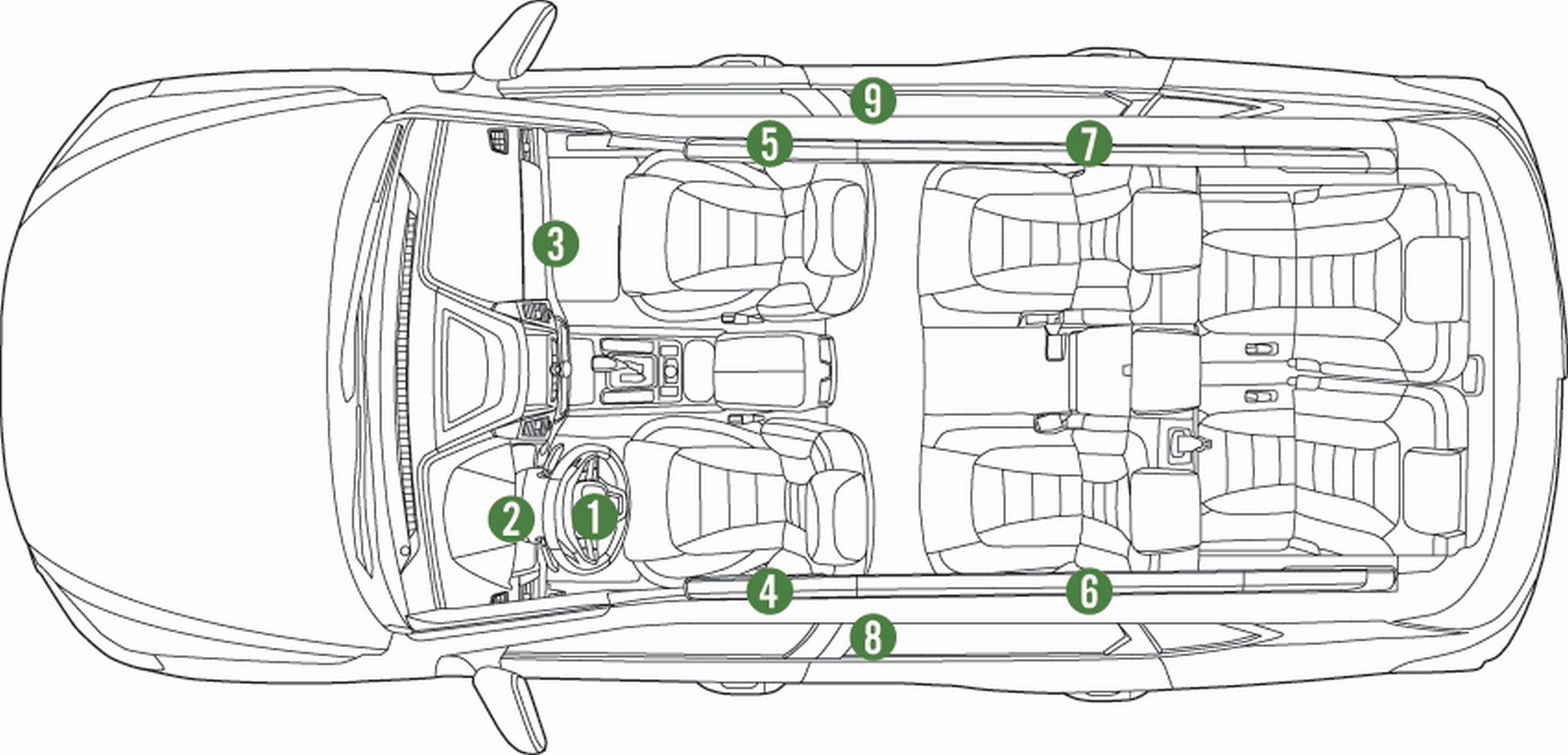 9
5
7
3
2
1
4
6
8